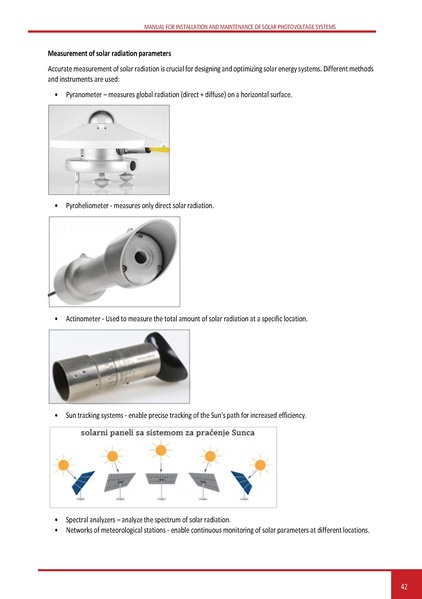 MANUAL FOR INSTALLATION AND MAINTENANCE OF SOLAR PHOTOVOLTAGE SYSTEMS

Measurement of solar radiation parameters

Accurate measurement of solar radiation is crucial for designing and optimizing solar energy systems. Different methods and instruments are used:

• Pyranometer – measures global radiation (direct + diffuse) on a horizontal surface.

• Pyroheliometer - measures only direct solar radiation.

• Actinometer - Used to measure the total amount of solar radiation at a specific location.

• Sun tracking systems - enable precise tracking of the Sun's path for increased efficiency.

solarni paneli sa sistemom za praćenje Sunca

• Spectral analyzers – analyze the spectrum of solar radiation.
• Networks of meteorological stations - enable continuous monitoring of solar parameters at different locations.

42