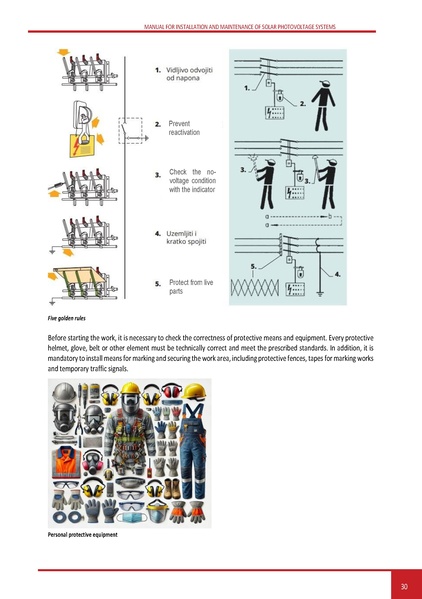 MANUAL FOR INSTALLATION AND MAINTENANCE OF SOLAR PHOTOVOLTAGE SYSTEMS

1. Vidljivo odvojiti od napona

2. Prevent reactivation

3. Check the no-voltage condition with the indicator

4. Uzemljiti i kratko spojiti

5. Protect from live parts

1.
2.
3.
3.
a
b
a
5.
4.

Five golden rules

Before starting the work, it is necessary to check the correctness of protective means and equipment. Every protective helmet, glove, belt or other element must be technically correct and meet the prescribed standards. In addition, it is mandatory to install means for marking and securing the work area, including protective fences, tapes for marking works and temporary traffic signals.

Personal protective equipment

30