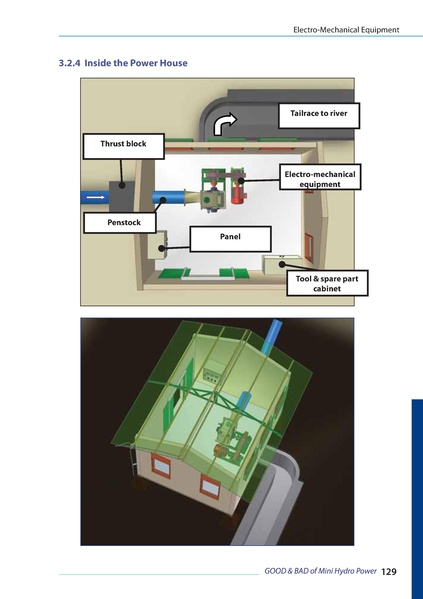 Electro-Mechanical Equipment

3.2.4 Inside the Power House

Tailrace to river

Thrust block

Electro-mechanical equipment

Penstock

Panel

Tool & spare part cabinet

GOOD & BAD of Mini Hydro Power 129