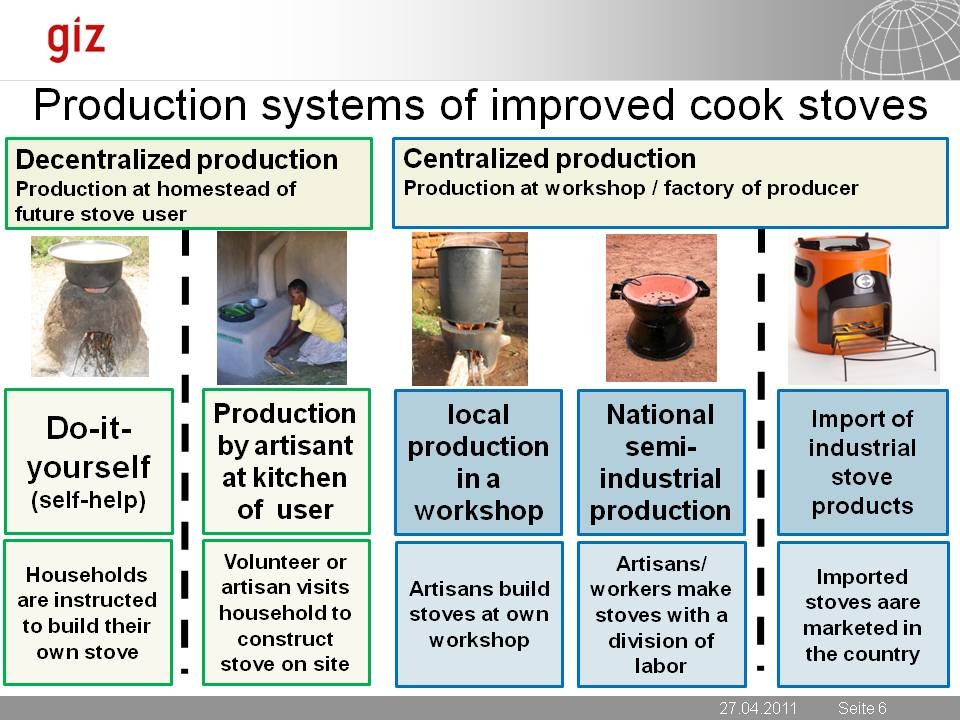 giz

Production systems of improved cook stoves

Decentralized production
Production at homestead of future stove user

Centralized production
Production at workshop / factory of producer

Do-it-yourself
(self-help)

Production by artisant at kitchen of user

local production in a workshop

National semi-industrial production

Import of industrial stove products

Households are instructed to build their own stove

Volunteer or artisan visits household to construct stove on site

Artisans build stoves at own workshop

Artisans/ workers make stoves with a division of labor

Imported stoves aare marketed in the country

27.04.2011 Seite 6